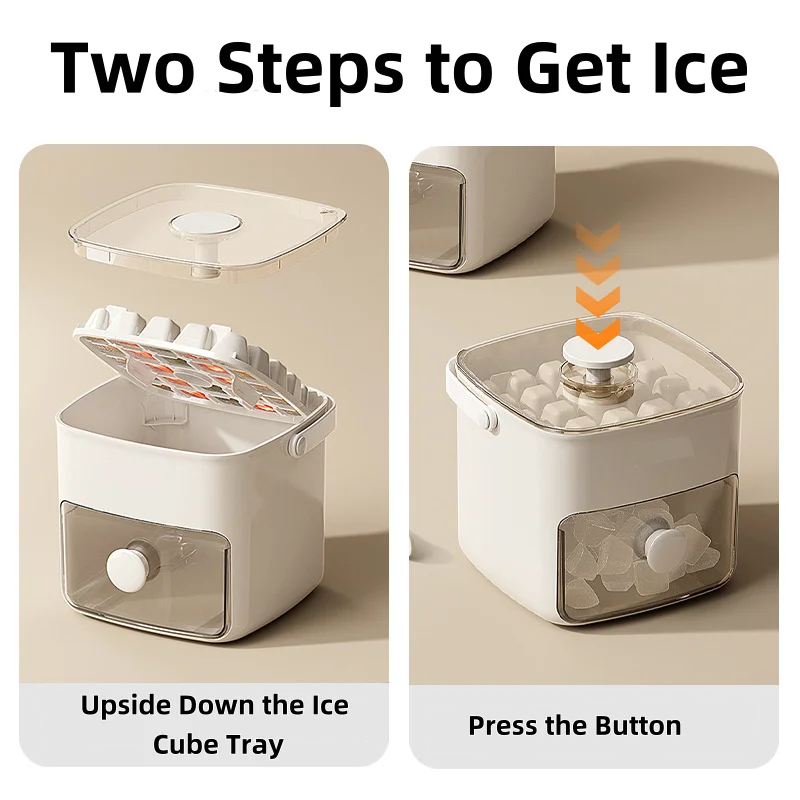 Two Steps to Get Ice

Upside Down the Ice Cube Tray

Press the Button